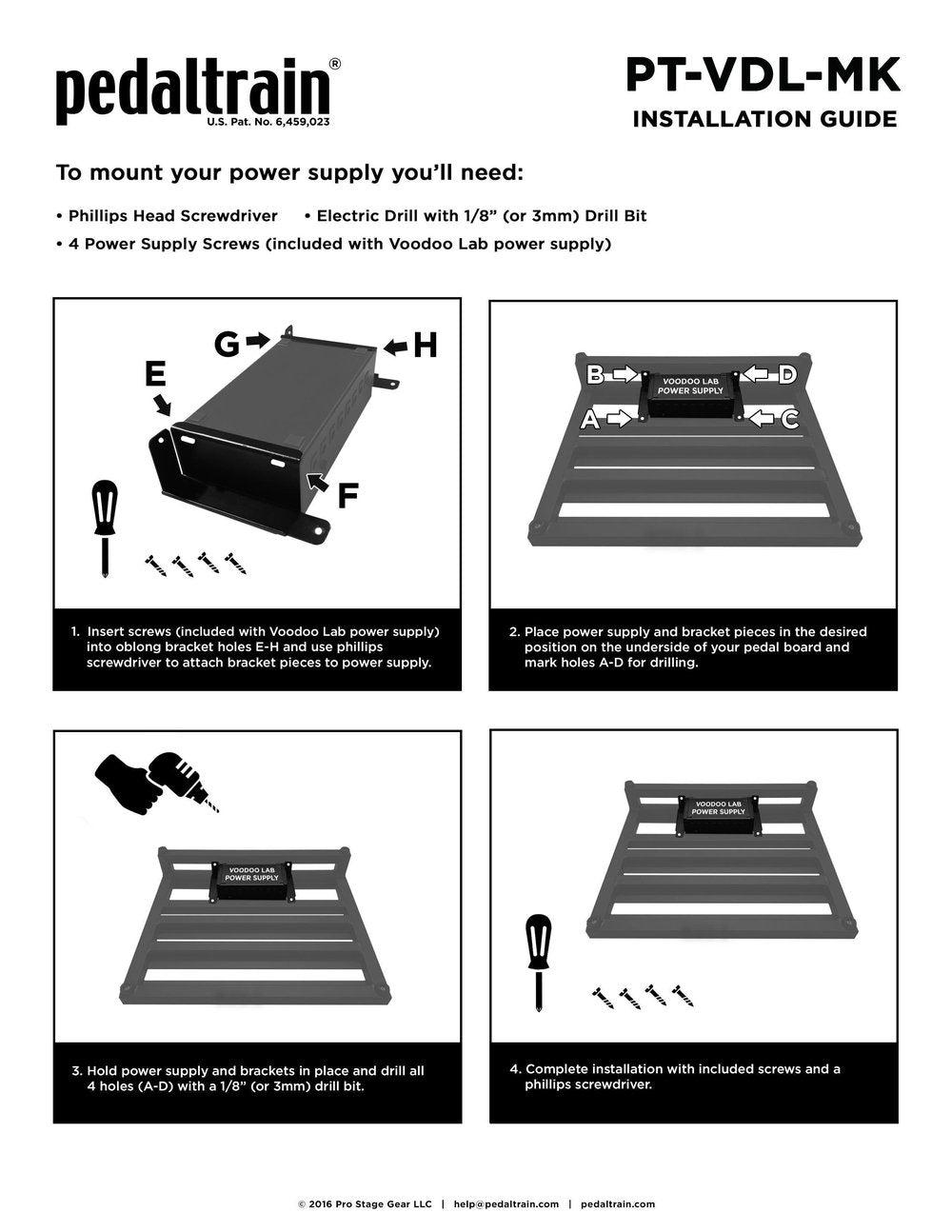 pedaltrain®
U.S. Pat. No. 6,459,023

PT-VDL-MK
INSTALLATION GUIDE

To mount your power supply you'll need:

• Phillips Head Screwdriver • Electric Drill with 1/8" (or 3mm) Drill Bit
• 4 Power Supply Screws (included with Voodoo Lab power supply)

G
H
E
F

1. Insert screws (included with Voodoo Lab power supply) into oblong bracket holes E-H and use phillips screwdriver to attach bracket pieces to power supply.

B
D
A
C
VOODOO LAB POWER SUPPLY

2. Place power supply and bracket pieces in the desired position on the underside of your pedal board and mark holes A-D for drilling.

VOODOO LAB POWER SUPPLY

3. Hold power supply and brackets in place and drill all 4 holes (A-D) with a 1/8" (or 3mm) drill bit.

VOODOO LAB POWER SUPPLY

4. Complete installation with included screws and a phillips screwdriver.

© 2016 Pro Stage Gear LLC | help@pedaltrain.com | pedaltrain.com